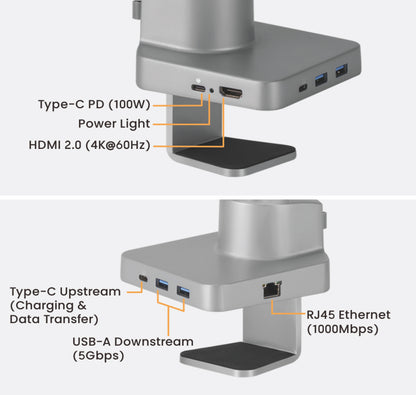 Type-C PD (100W)
Power Light
HDMI 2.0 (4K@60Hz)

Type-C Upstream (Charging & Data Transfer)

USB-A Downstream (5Gbps)

RJ45 Ethernet (1000Mbps)