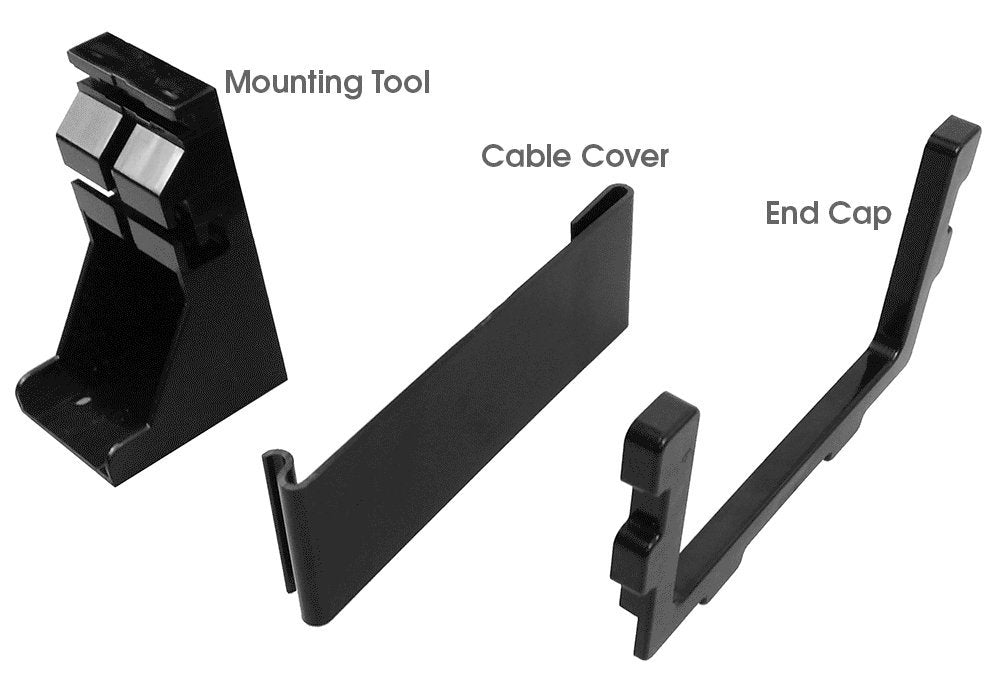 Mounting Tool

Cable Cover

End Cap